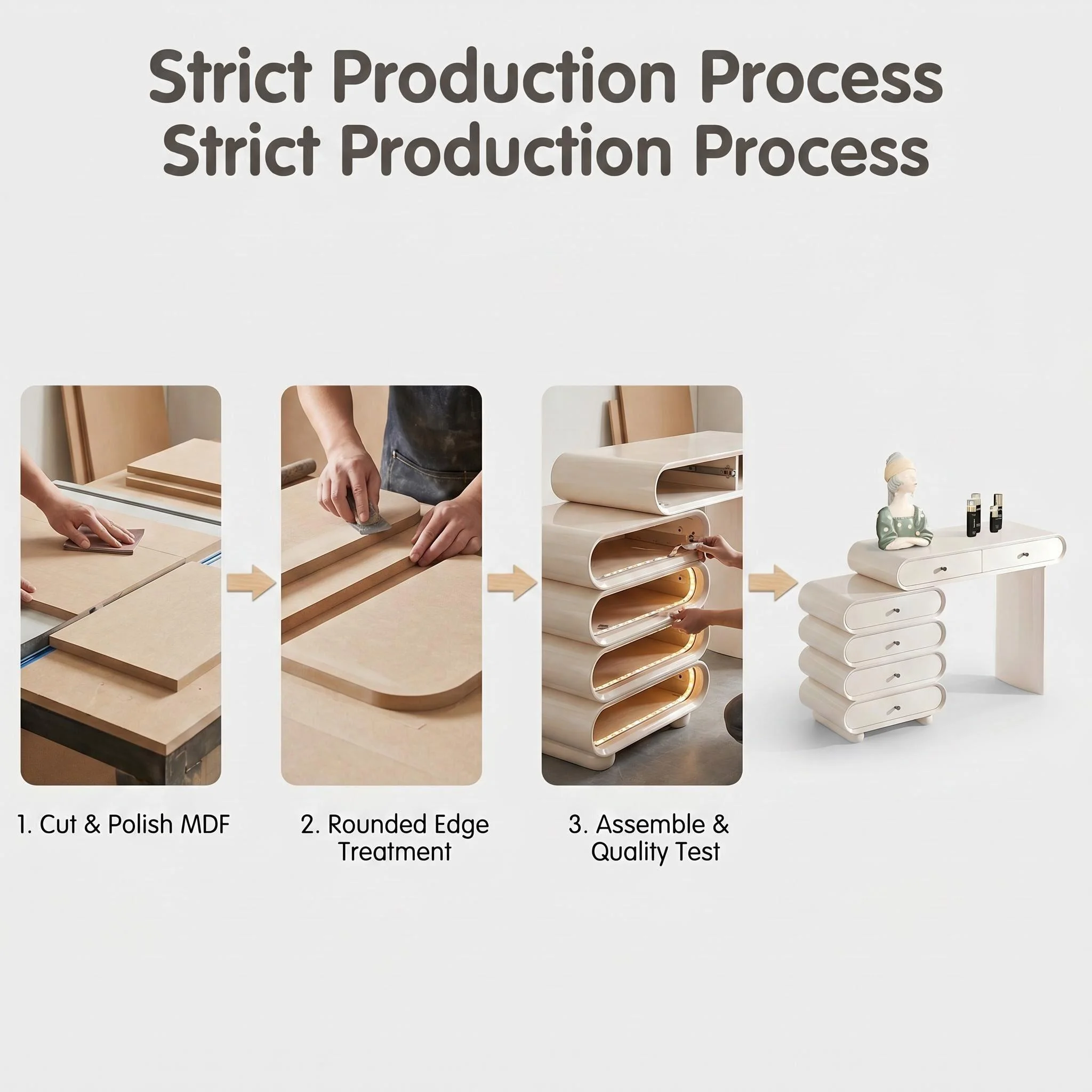 Strict Production Process
Strict Production Process

1. Cut & Polish MDF

2. Rounded Edge Treatment

3. Assemble & Quality Test