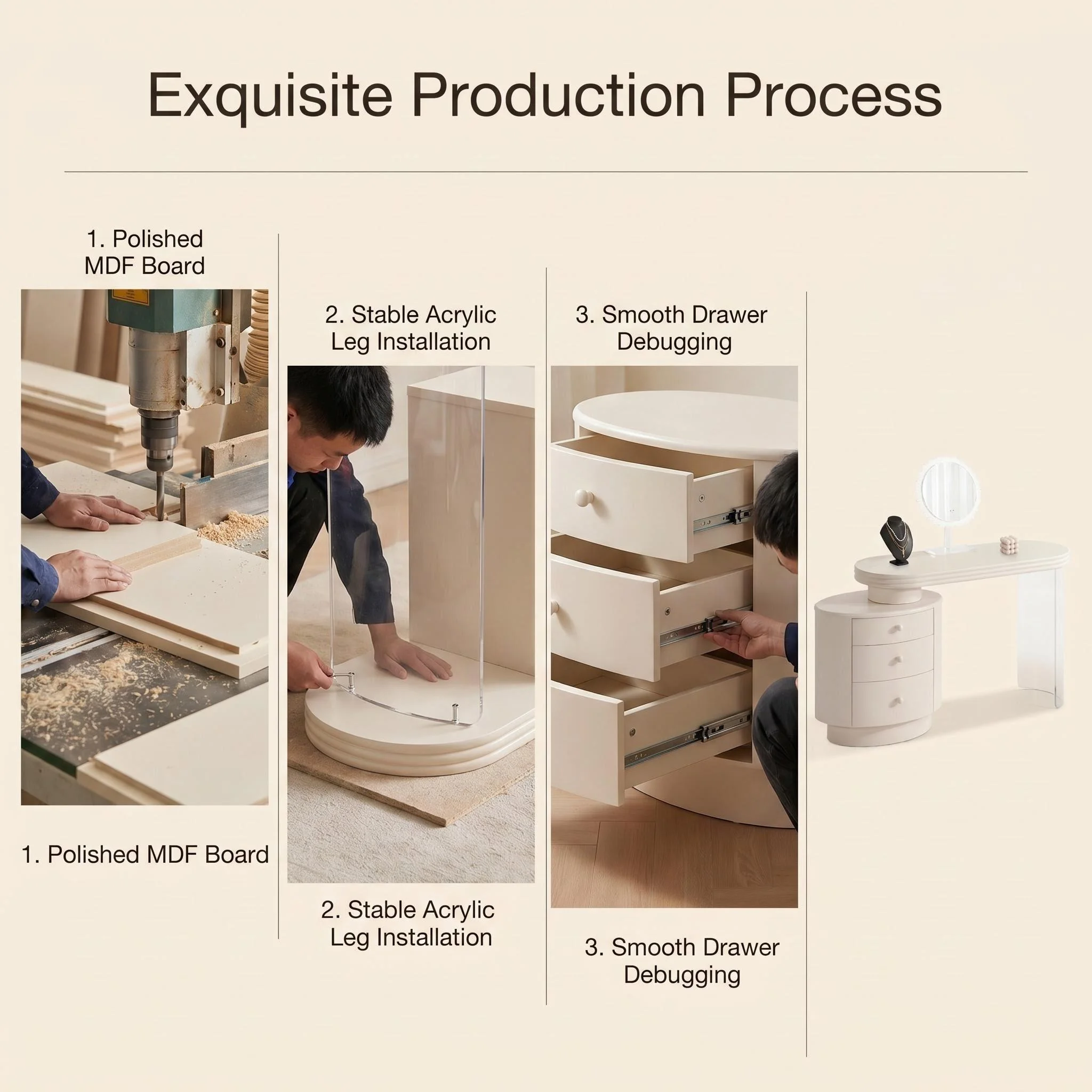 Exquisite Production Process

1. Polished MDF Board

1. Polished MDF Board

2. Stable Acrylic Leg Installation

2. Stable Acrylic Leg Installation

3. Smooth Drawer Debugging

3. Smooth Drawer Debugging